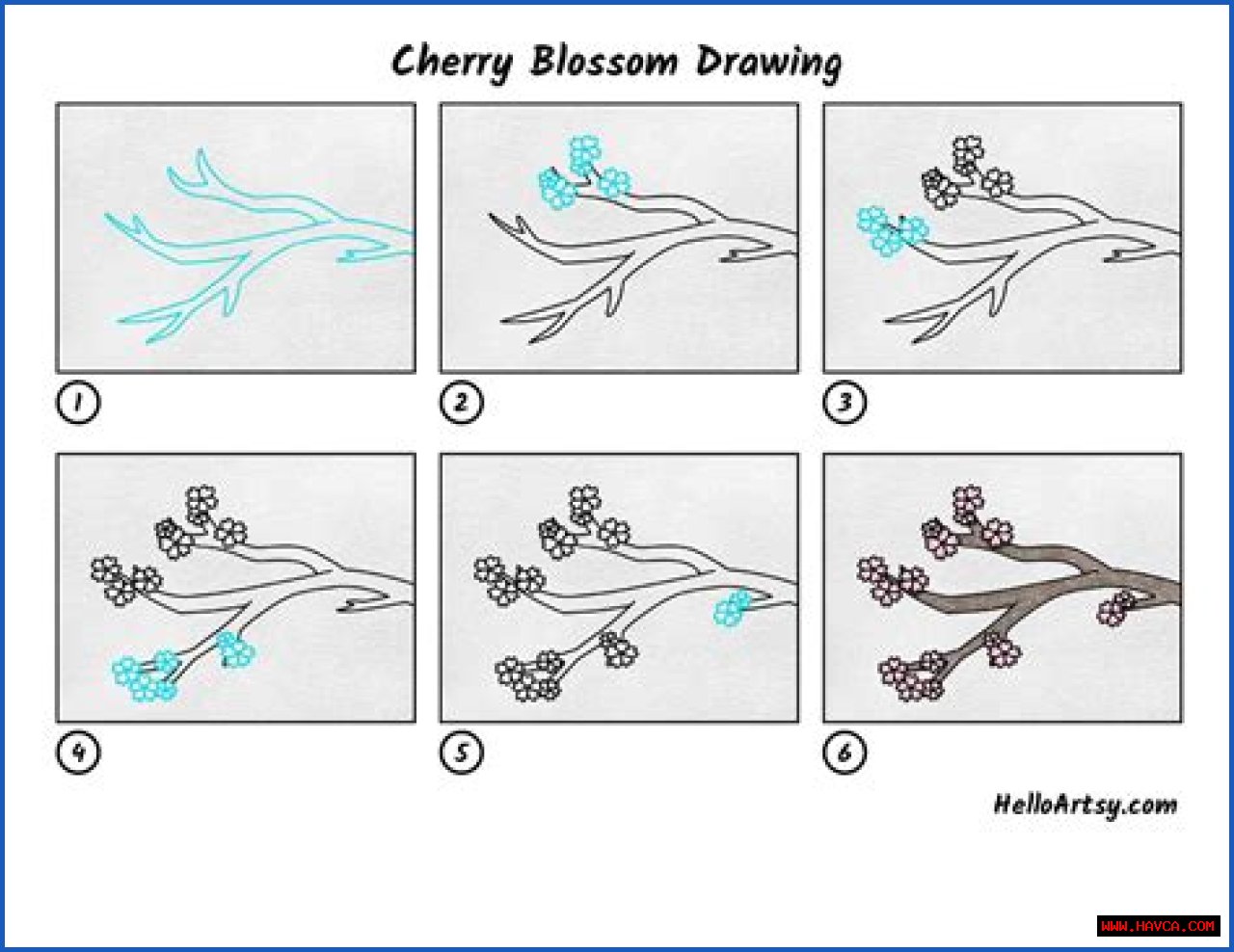 Cherry Blossom Drawing

1

2

3

4

5

6

HelloArtsy.com

WWW.HAVCA.COM